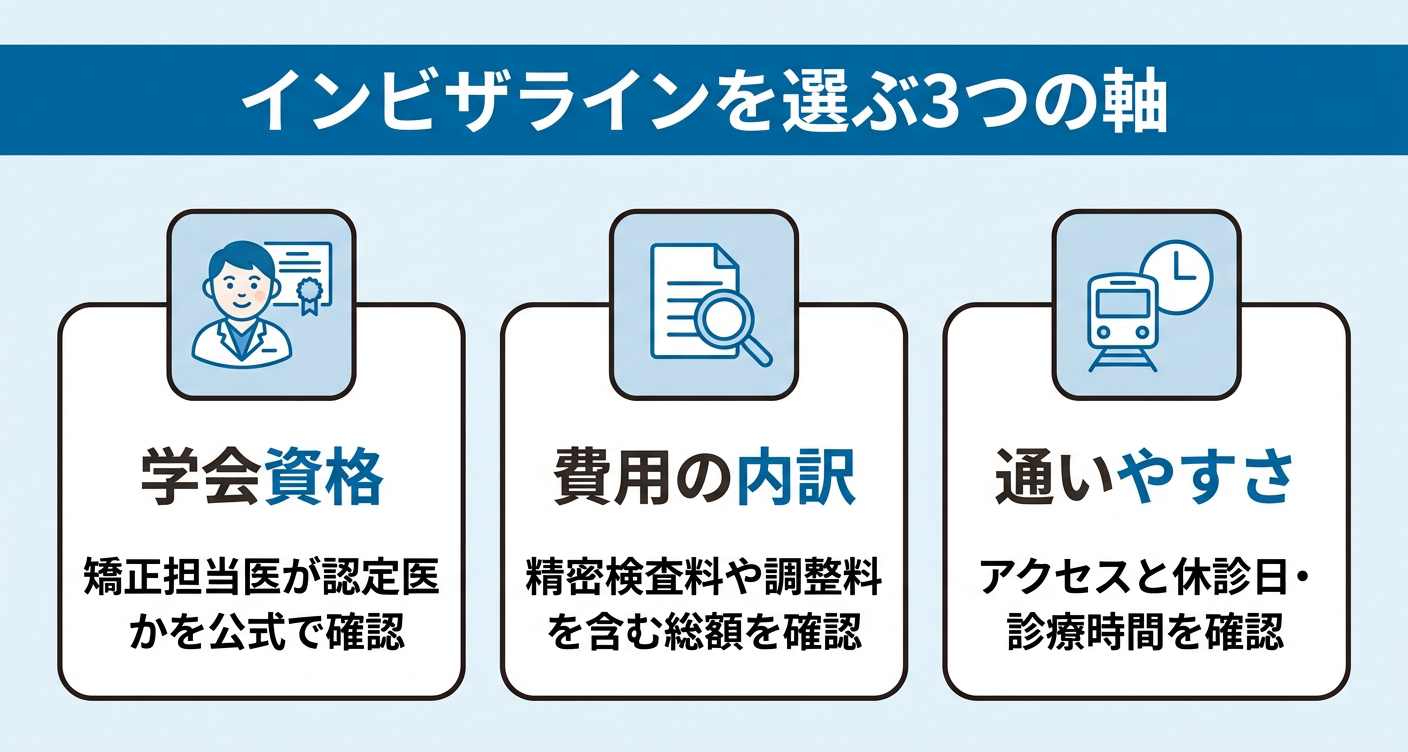 インビザラインを選ぶ3つの軸

学会資格

矯正担当医が認定医かを公式で確認

費用の内訳

精密検査料や調整料を含む総額を確認

通いやすさ

アクセスと休診日・診療時間を確認